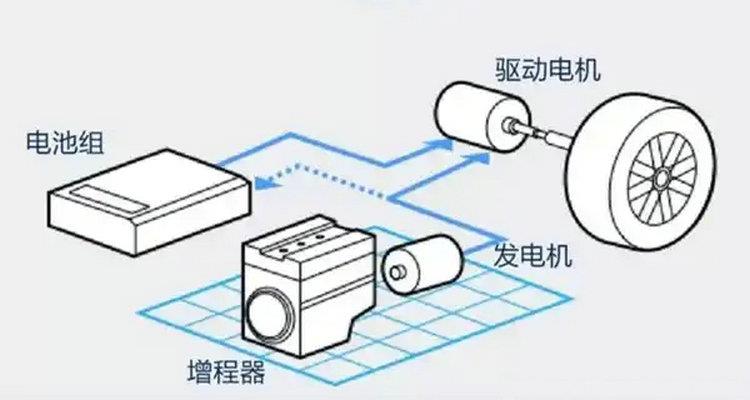 驱动电机

电池组

发电机

增程器