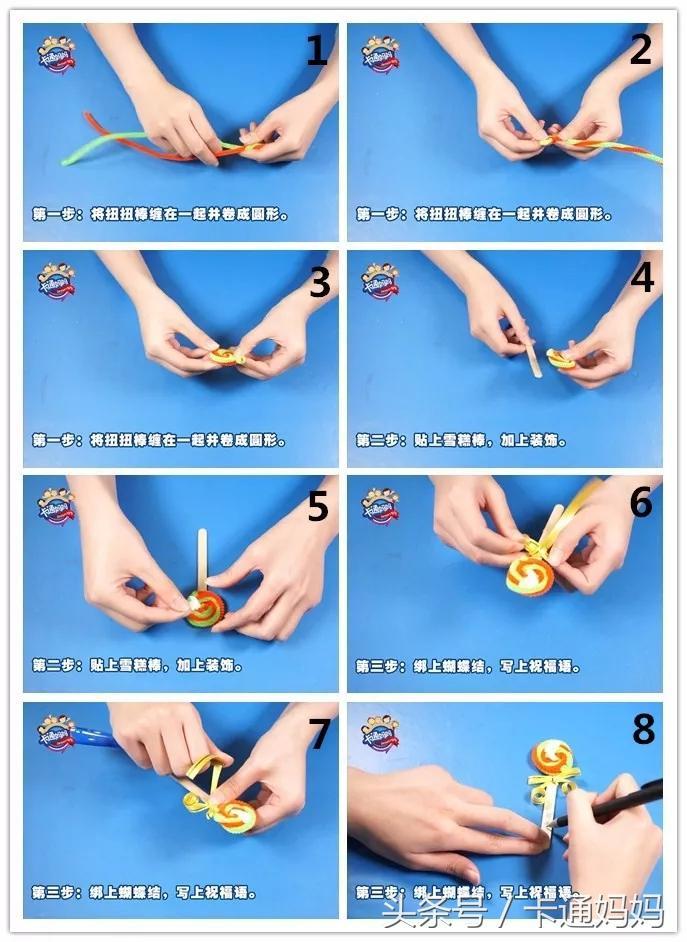 1
第一步：将扭扭棒缠在一起并卷成圆形。

2
第一步：将扭扭棒缠在一起并卷成圆形。

3
第一步：将扭扭棒缠在一起并卷成圆形。

4
第二步：贴上雪糕棒，加上装饰。

5
第二步：贴上雪糕棒，加上装饰。

6
第三步：绑上蝴蝶结，写上祝福语。

7
第三步：绑上蝴蝶结，写上祝福语。

8
第三步：绑上蝴蝶结，写上祝福语。

头条号 / 卡通妈妈