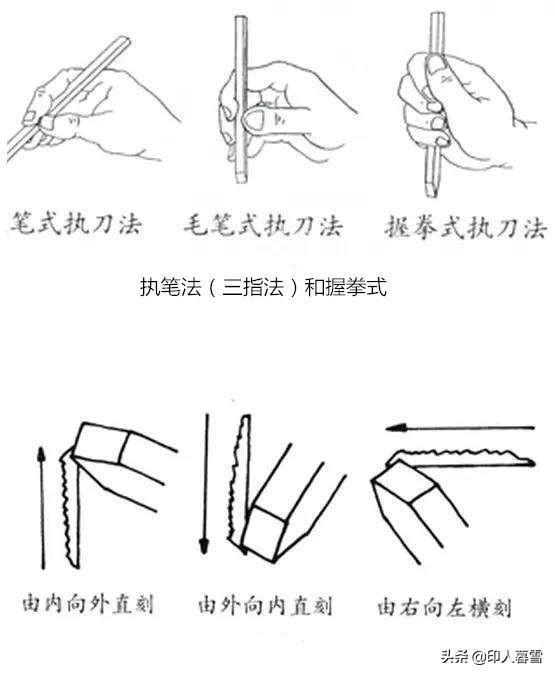 笔式执刀法　毛笔式执刀法　握拳式执刀法

执笔法（三指法）和握拳式

由内向外直刻　由外向内直刻　由右向左横刻

头条 @印人春雪