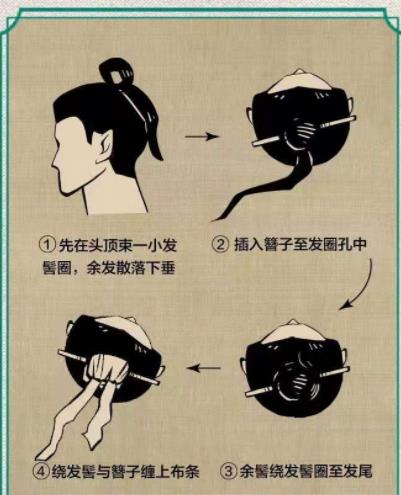 ① 先在头顶束一小发髻圈，余发散落下垂

② 插入簪子至发圈孔中

④ 绕发髻与簪子缠上布条

③ 余髻绕发髻圈至发尾