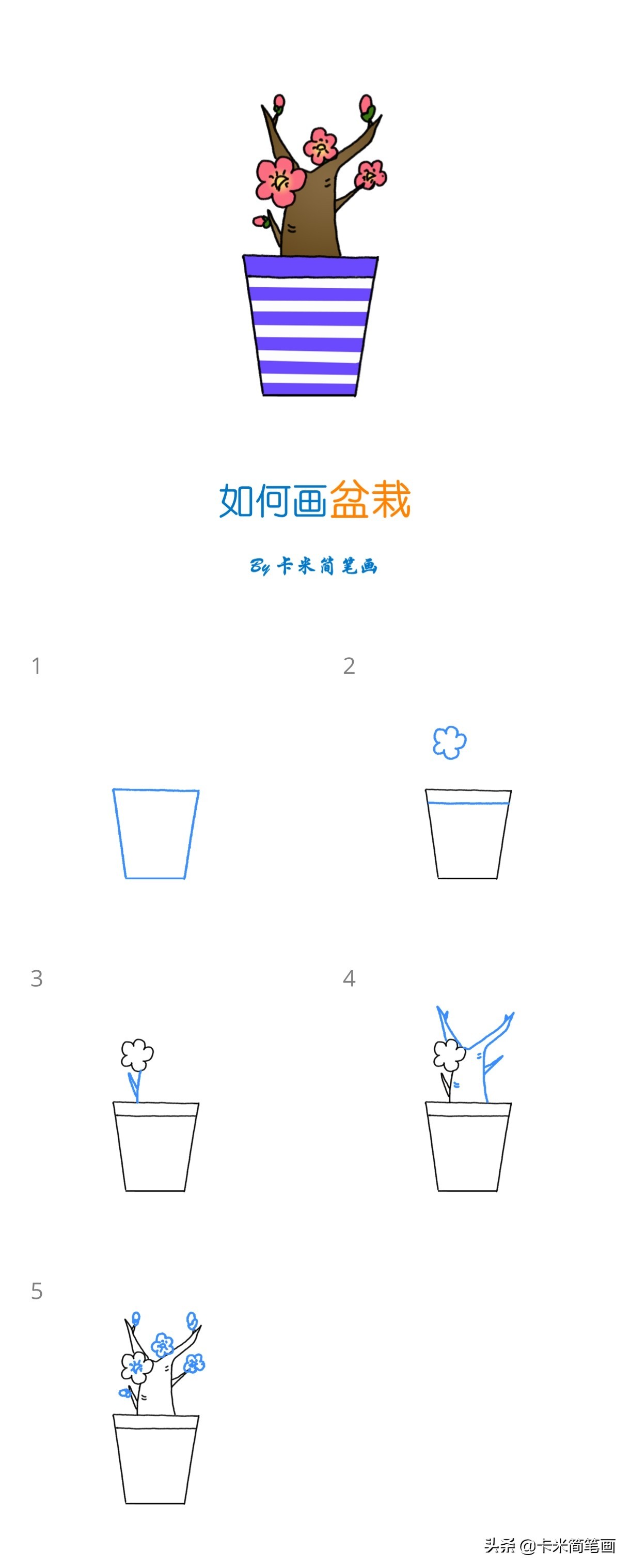 如何画盆栽

By 卡米简笔画

1

2

3

4

5

头条 @卡米简笔画