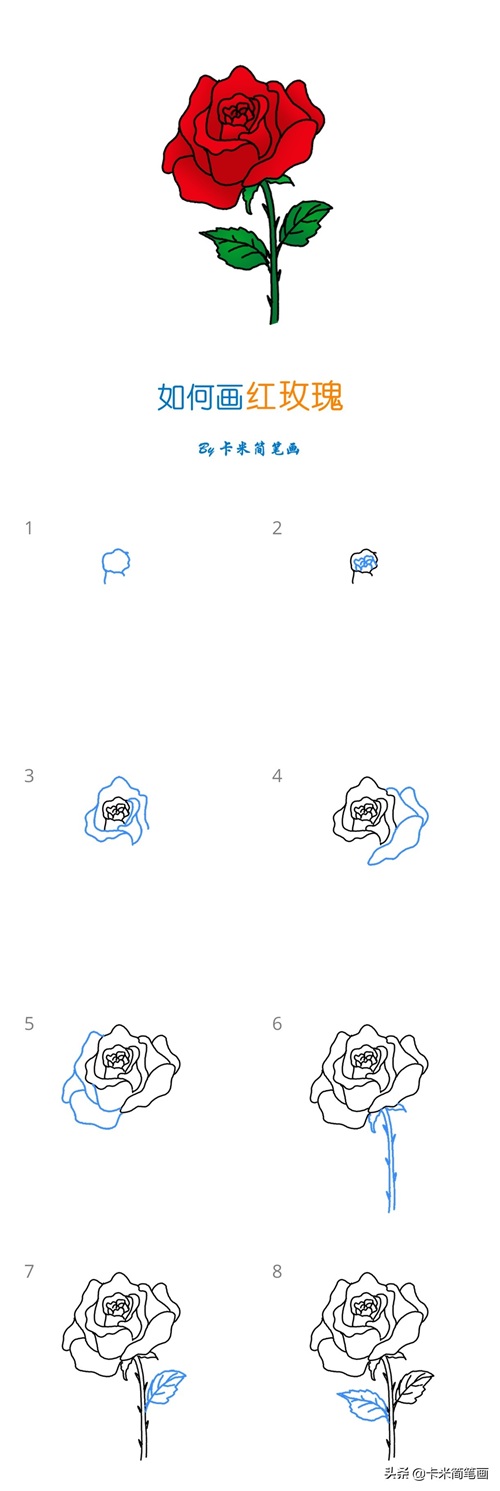 如何画红玫瑰

By 卡米简笔画

1

2

3

4

5

6

7

8

头条 @卡米简笔画